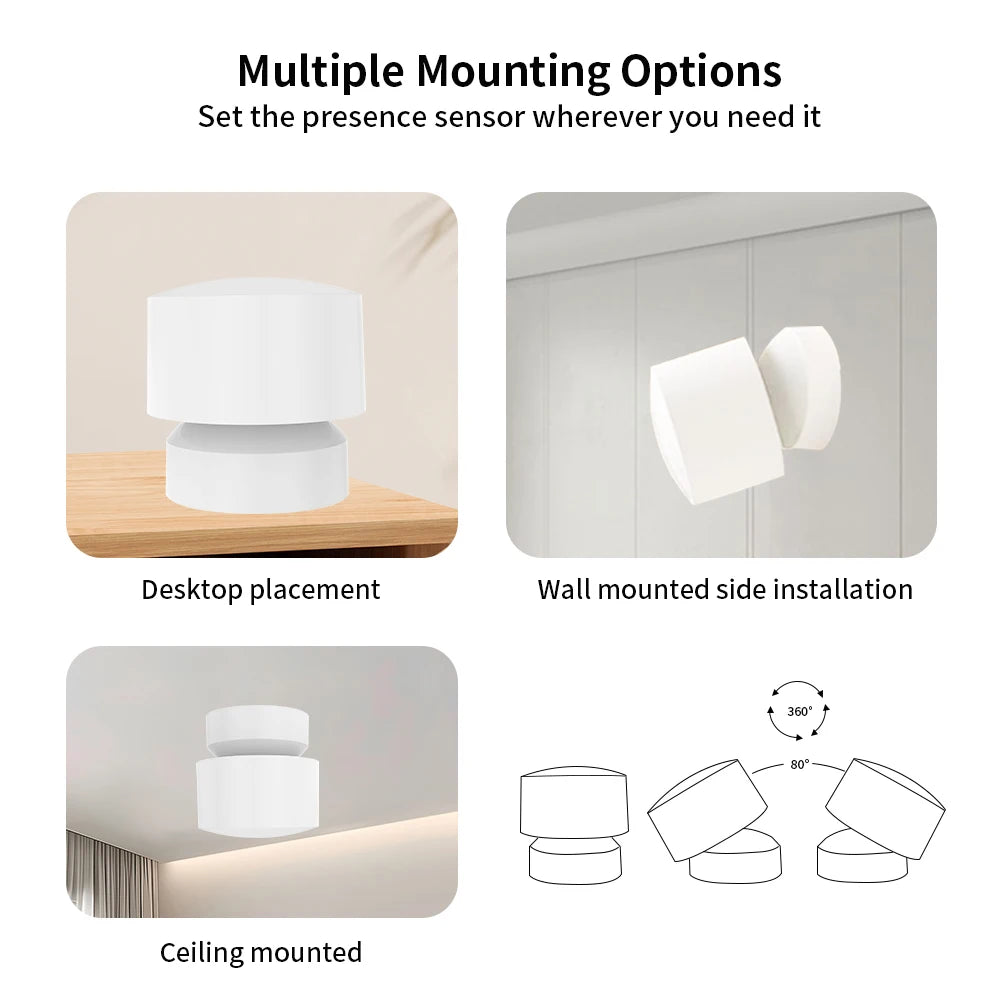 Multiple Mounting Options
Set the presence sensor wherever you need it

Desktop placement

Wall mounted side installation

Ceiling mounted

360°

80°