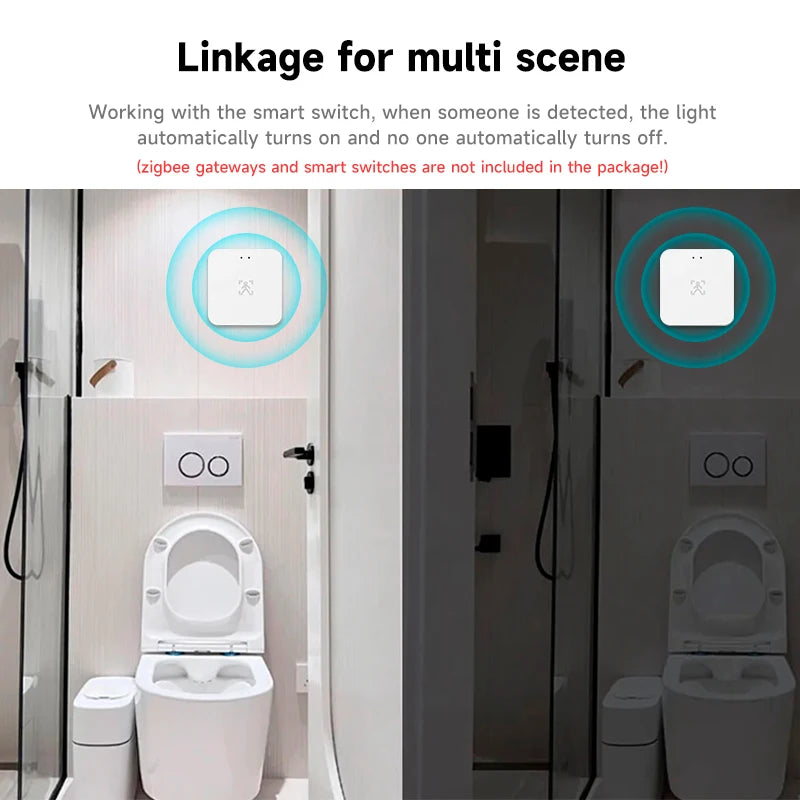 Linkage for multi scene

Working with the smart switch, when someone is detected, the light automatically turns on and no one automatically turns off.

(zigbee gateways and smart switches are not included in the package!)