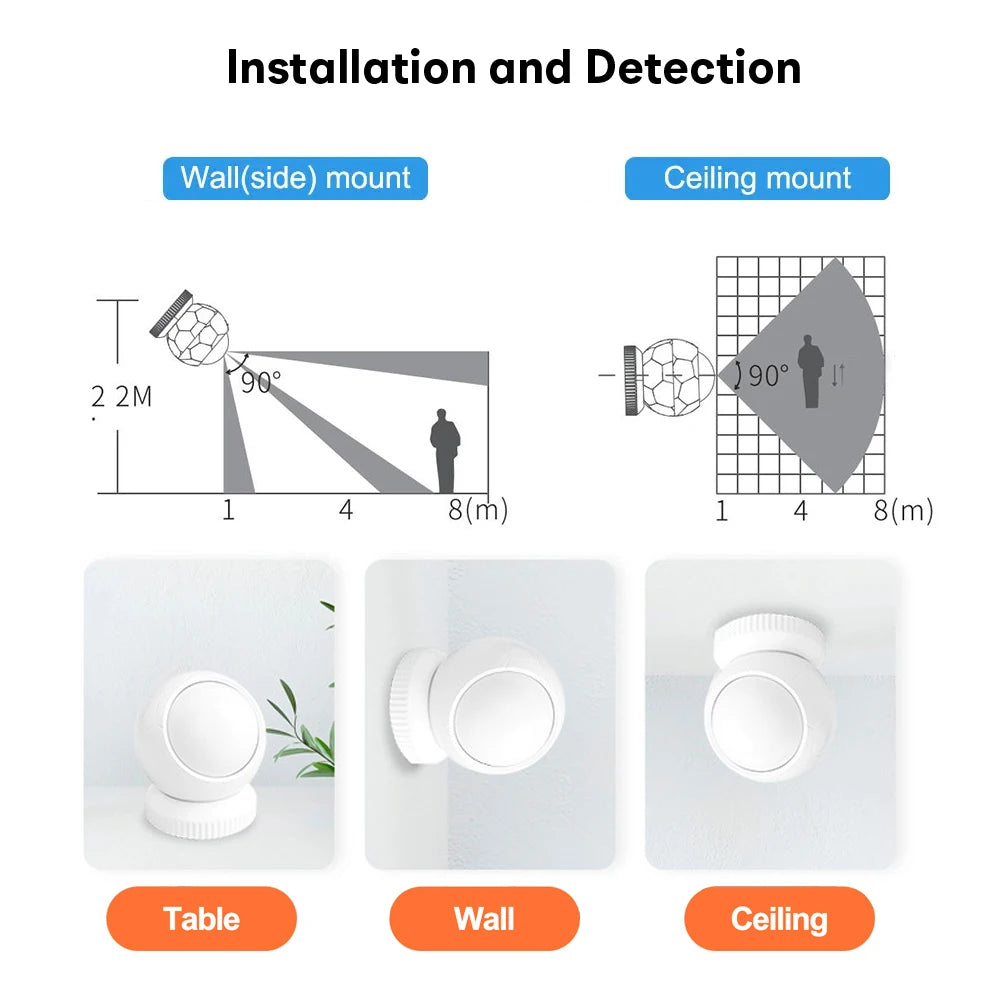 Installation and Detection

Wall(side) mount

Ceiling mount

2 2M

90°

1 4 8(m)

90°

1 4 8(m)

Table

Wall

Ceiling